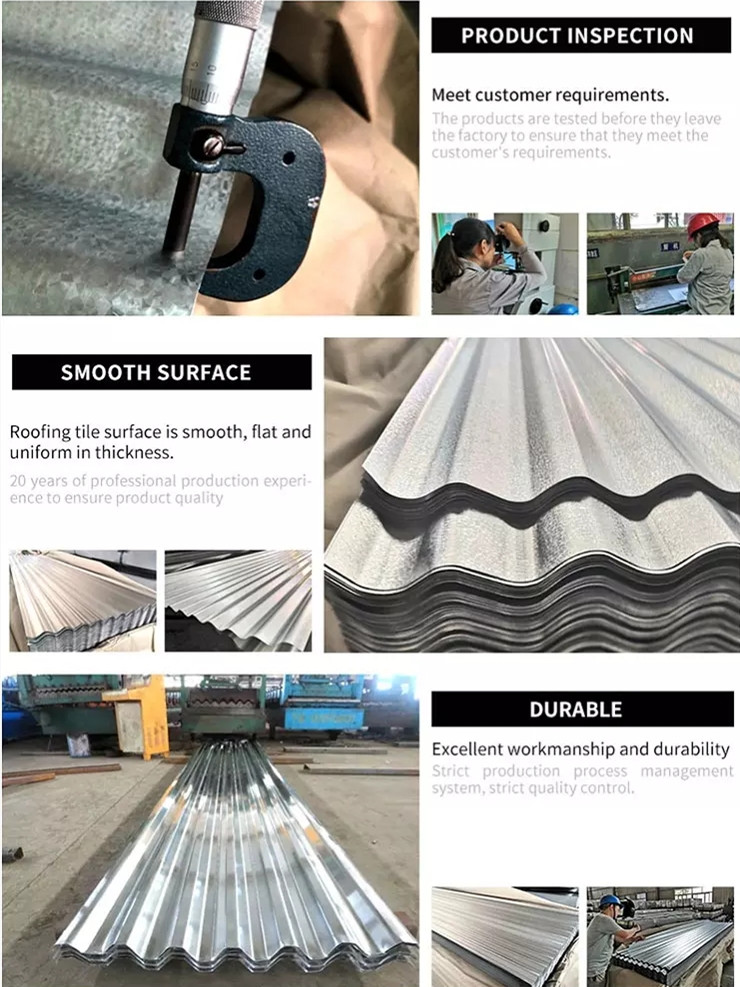 PRODUCT INSPECTION

Meet customer requirements.

The products are tested before they leave the factory to ensure that they meet the customer's requirements.

SMOOTH SURFACE

Roofing tile surface is smooth, flat and uniform in thickness.

20 years of professional production experience to ensure product quality

DURABLE

Excellent workmanship and durability

Strict production process management system, strict quality control.